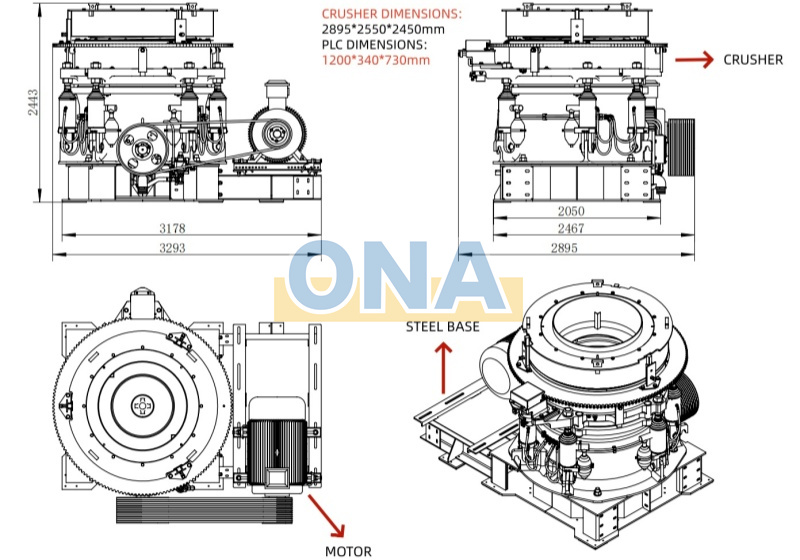 CRUSHER DIMENSIONS:
2895*2550*2450mm
PLC DIMENSIONS:
1200*340*730mm

CRUSHER

2443

3178
3293

2050
2467
2895

ONA

STEEL BASE

MOTOR